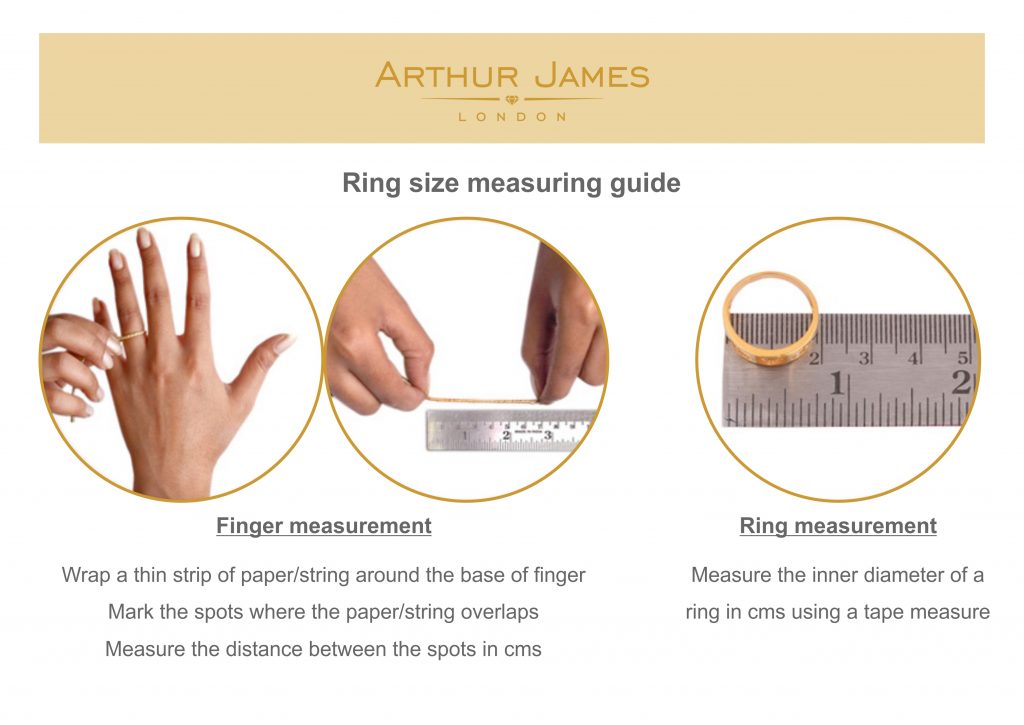 ARTHUR JAMES
LONDON

Ring size measuring guide

1 2 3

2 3 4 5
1 2

Finger measurement

Wrap a thin strip of paper/string around the base of finger
Mark the spots where the paper/string overlaps
Measure the distance between the spots in cms

Ring measurement

Measure the inner diameter of a ring in cms using a tape measure